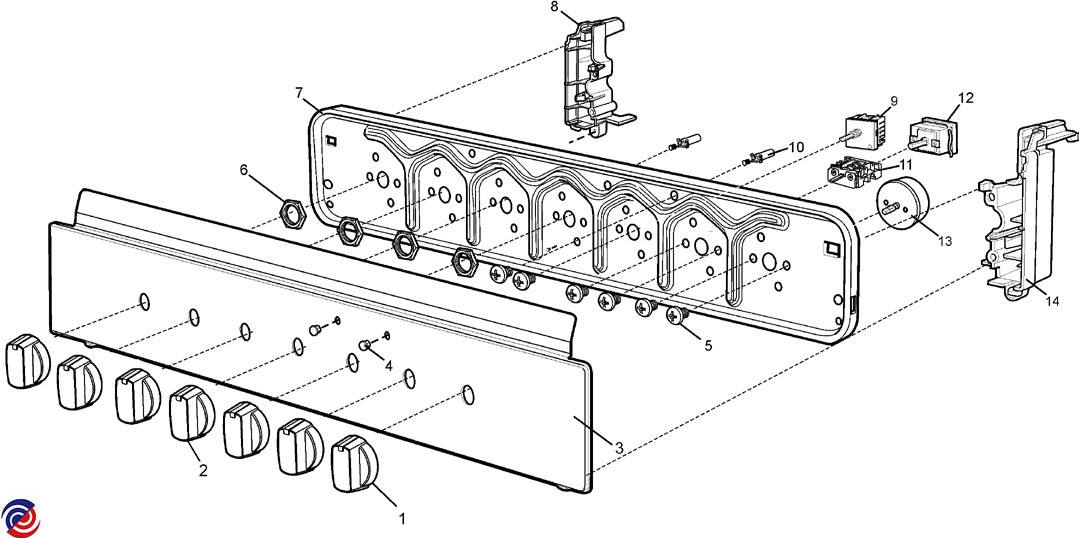 8
7
9
12
10
11
6
13
14
5
4
3
2
1